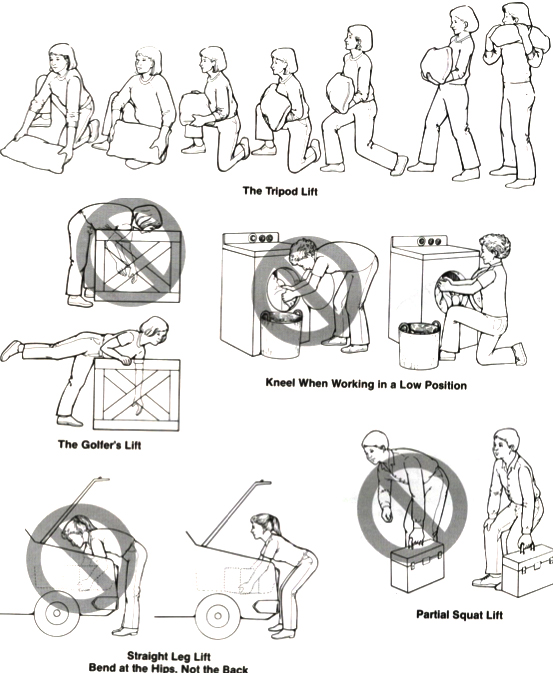 The Tripod Lift

Kneel When Working in a Low Position

The Golfer's Lift

Partial Squat Lift

Straight Leg Lift
Bend at the Hips, Not the Back